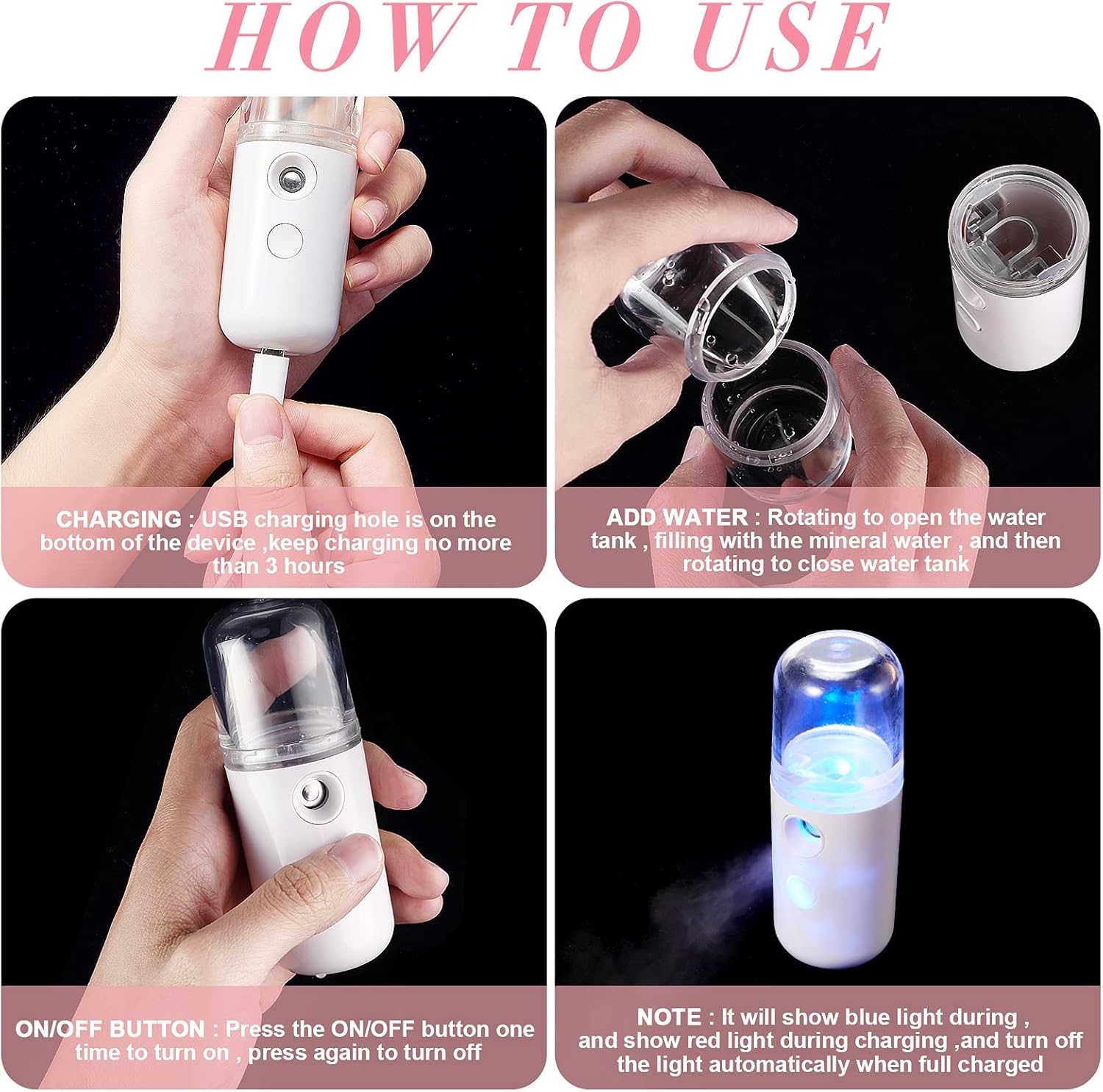 HOW TO USE

CHARGING : USB charging hole is on the bottom of the device ,keep charging no more than 3 hours

ADD WATER : Rotating to open the water tank , filling with the mineral water , and then rotating to close water tank

ON/OFF BUTTON : Press the ON/OFF button one time to turn on , press again to turn off

NOTE : It will show blue light during , and show red light during charging ,and turn off the light automatically when full charged